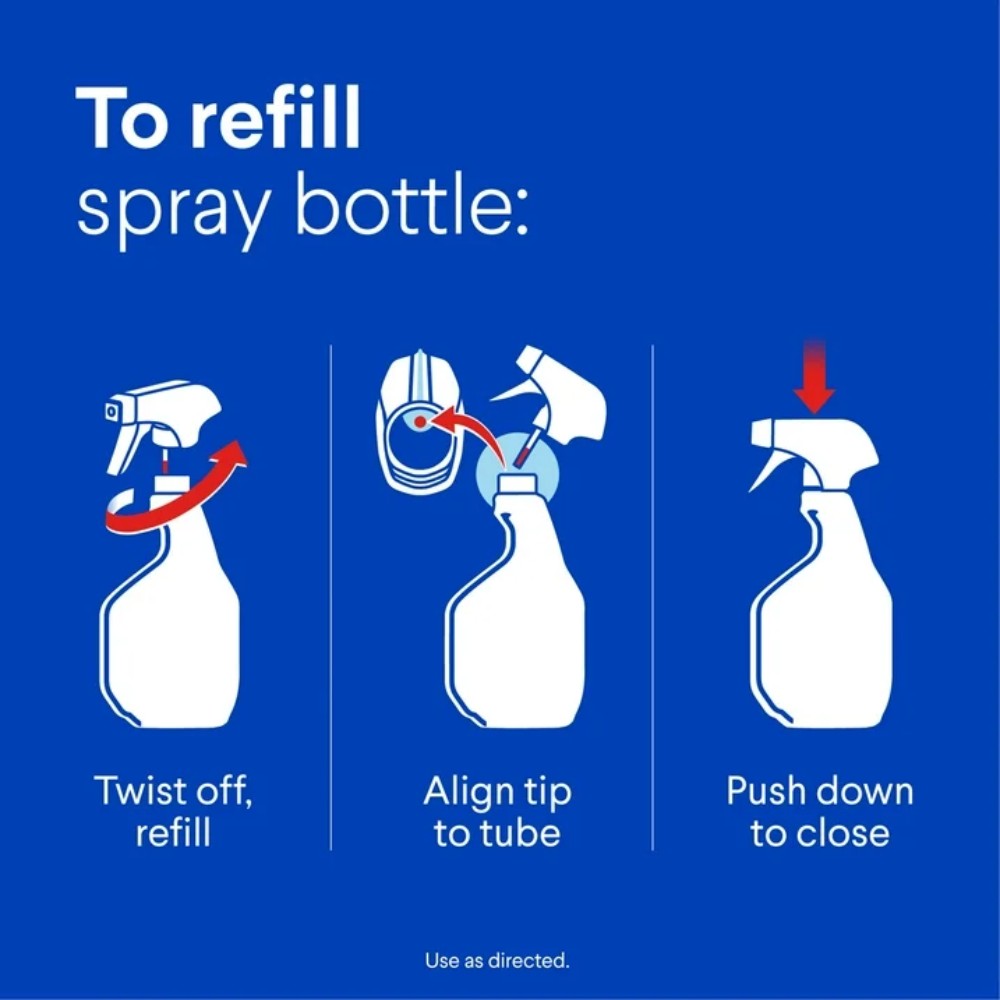 To refill
spray bottle:

Twist off,
refill

Align tip
to tube

Push down
to close

Use as directed.